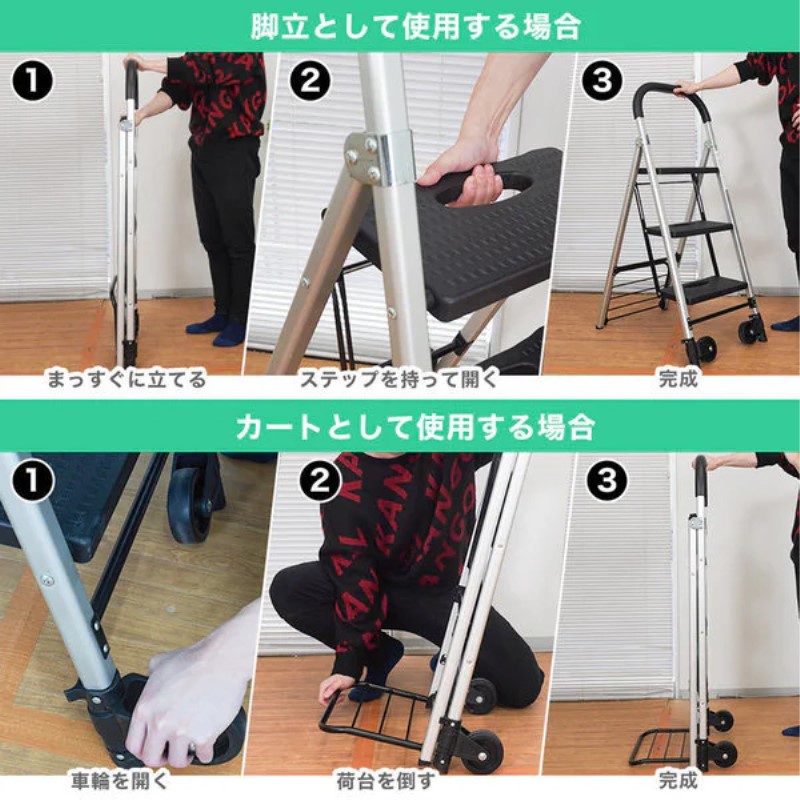 脚立として使用する場合

❶
まっすぐに立てる

❷
ステップを持って開く

❸
完成

カートとして使用する場合

❶
車輪を開く

❷
荷台を倒す

❸
完成