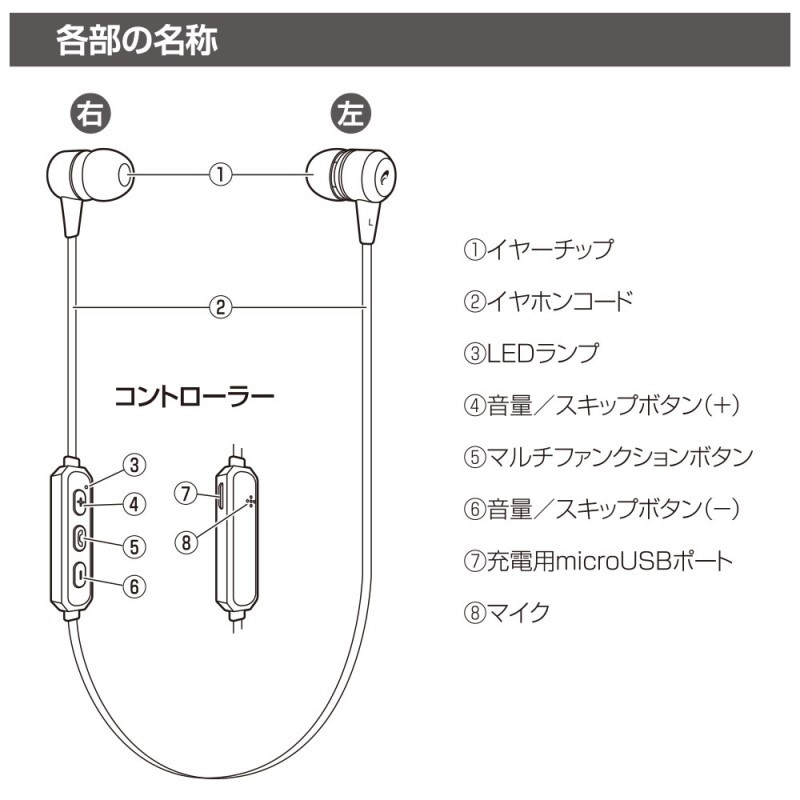 各部の名称

右

左

①

L

②

コントローラー

③

④

⑤

⑥

⑦

⑧

①イヤーチップ

②イヤホンコード

③LEDランプ

④音量／スキップボタン（＋）

⑤マルチファンクションボタン

⑥音量／スキップボタン（－）

⑦充電用microUSBポート

⑧マイク