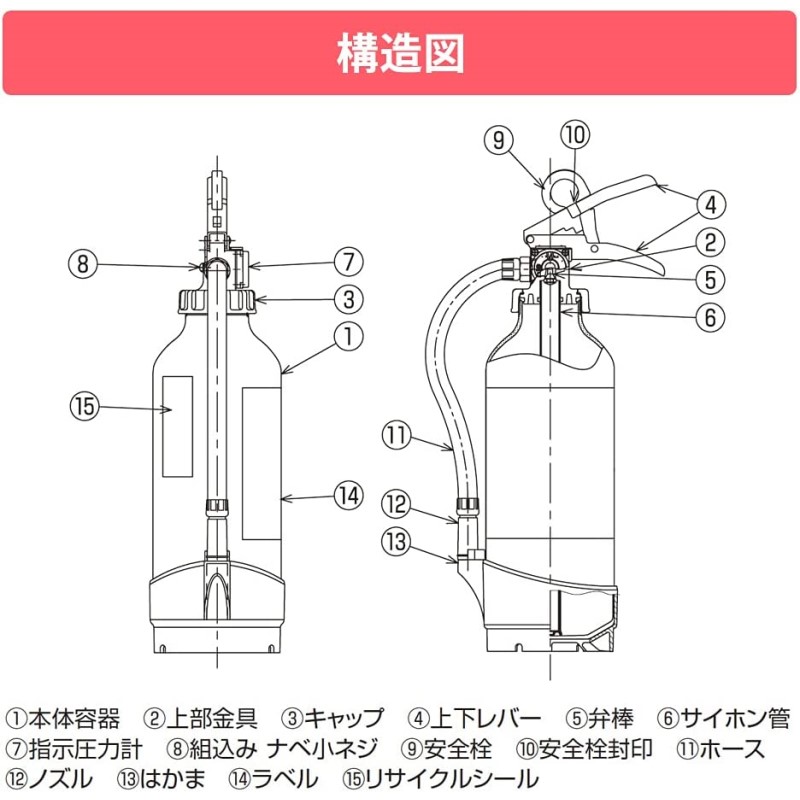 構造図

⑧
⑦
③
①
⑮
⑭

⑨
⑩
④
②
⑤
⑥
⑪
⑫
⑬

①本体容器　②上部金具　③キャップ　④上下レバー　⑤弁棒　⑥サイホン管
⑦指示圧力計　⑧組込み ナベ小ネジ　⑨安全栓　⑩安全栓封印　⑪ホース
⑫ノズル　⑬はかま　⑭ラベル　⑮リサイクルシール