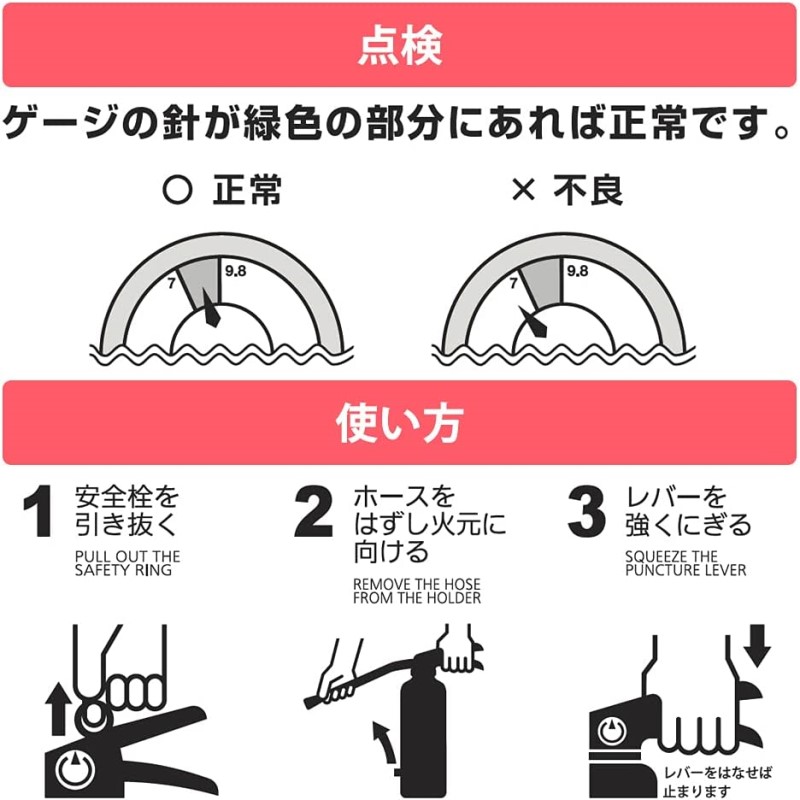 点検

ゲージの針が緑色の部分にあれば正常です。

○ 正常

7
9.8

× 不良

7
9.8

使い方

1 安全栓を引き抜く

PULL OUT THE SAFETY RING

2 ホースをはずし火元に向ける

REMOVE THE HOSE FROM THE HOLDER

3 レバーを強くにぎる

SQUEEZE THE PUNCTURE LEVER

レバーをはなせば止まります