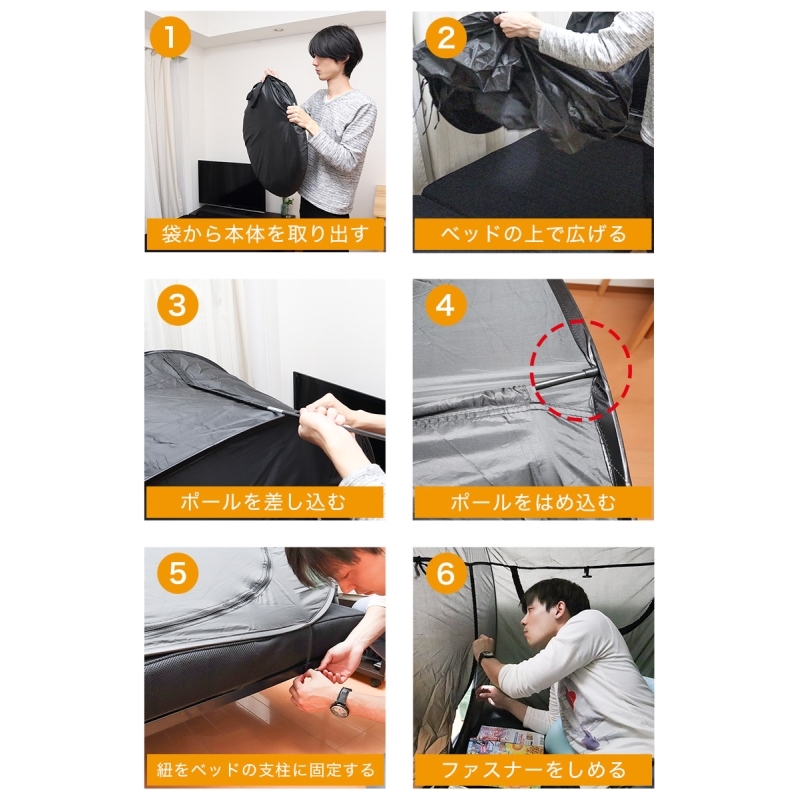 1
袋から本体を取り出す

2
ベッドの上で広げる

3
ポールを差し込む

4
ポールをはめ込む

5
紐をベッドの支柱に固定する

6
ファスナーをしめる