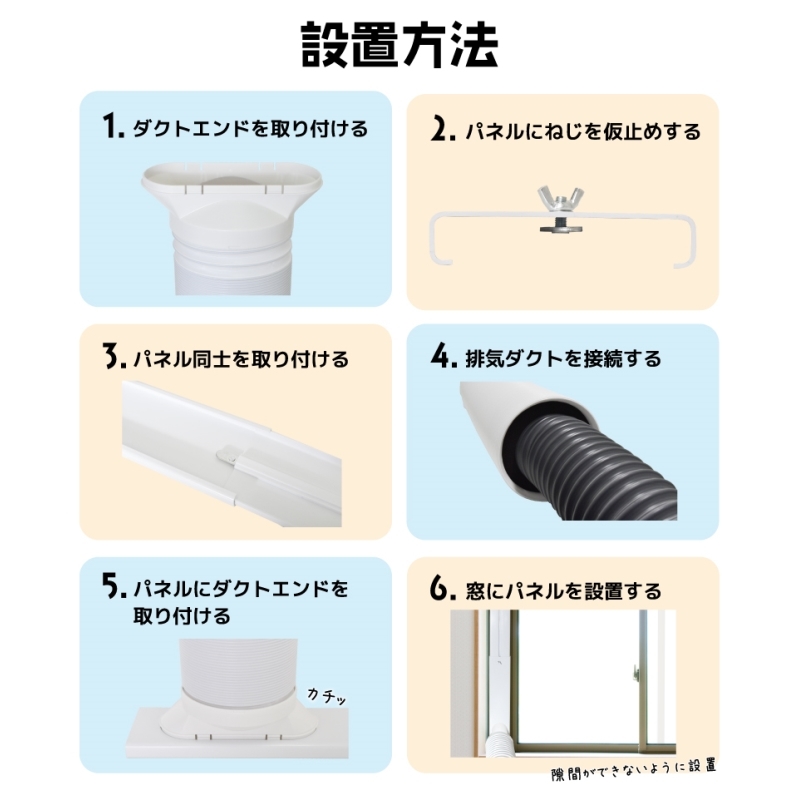 設置方法

1. ダクトエンドを取り付ける

2. パネルにねじを仮止めする

3. パネル同士を取り付ける

4. 排気ダクトを接続する

5. パネルにダクトエンドを取り付ける

カチッ

6. 窓にパネルを設置する

隙間ができないように設置