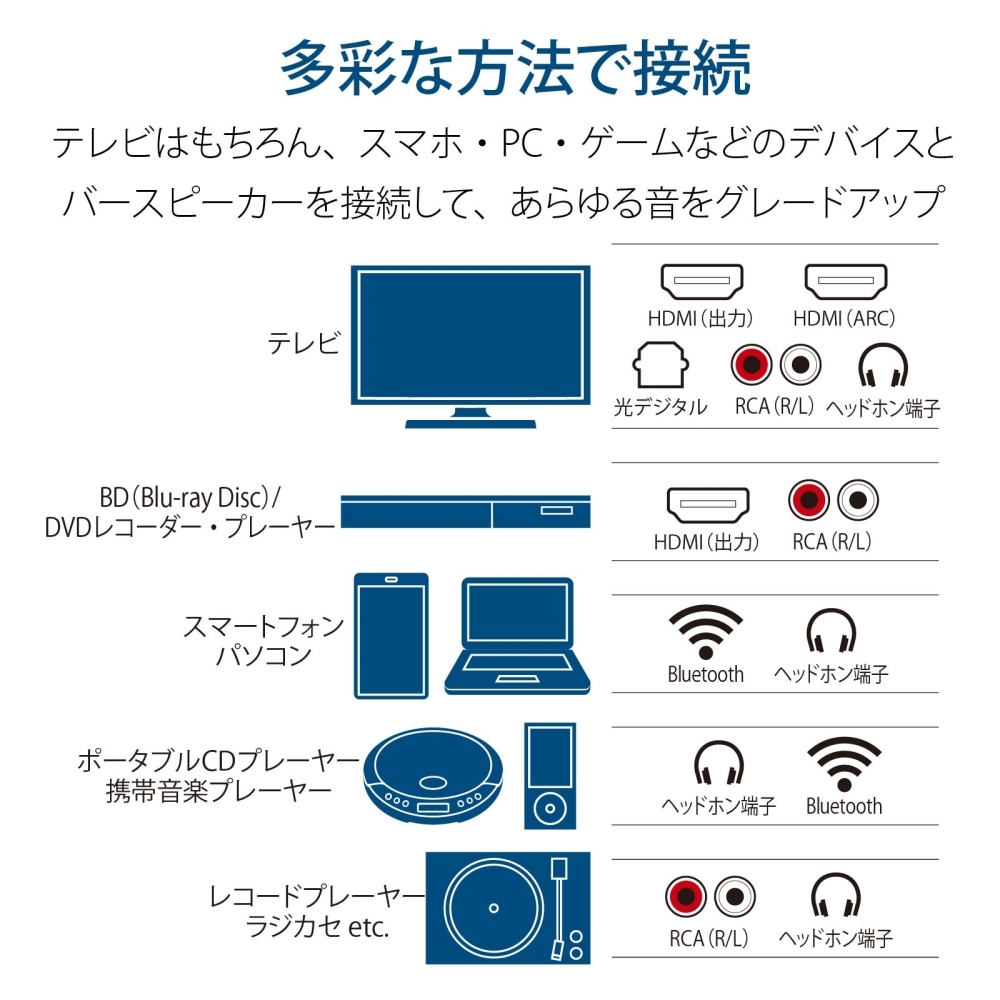 多彩な方法で接続

テレビはもちろん、スマホ・PC・ゲームなどのデバイスとバースピーカーを接続して、あらゆる音をグレードアップ

テレビ

HDMI（出力） HDMI（ARC）

光デジタル RCA（R/L） ヘッドホン端子

BD（Blu-ray Disc）/ DVDレコーダー・プレーヤー

HDMI（出力） RCA（R/L）

スマートフォン パソコン

Bluetooth ヘッドホン端子

ポータブルCDプレーヤー 携帯音楽プレーヤー

ヘッドホン端子 Bluetooth

レコードプレーヤー ラジカセ etc.

RCA（R/L） ヘッドホン端子