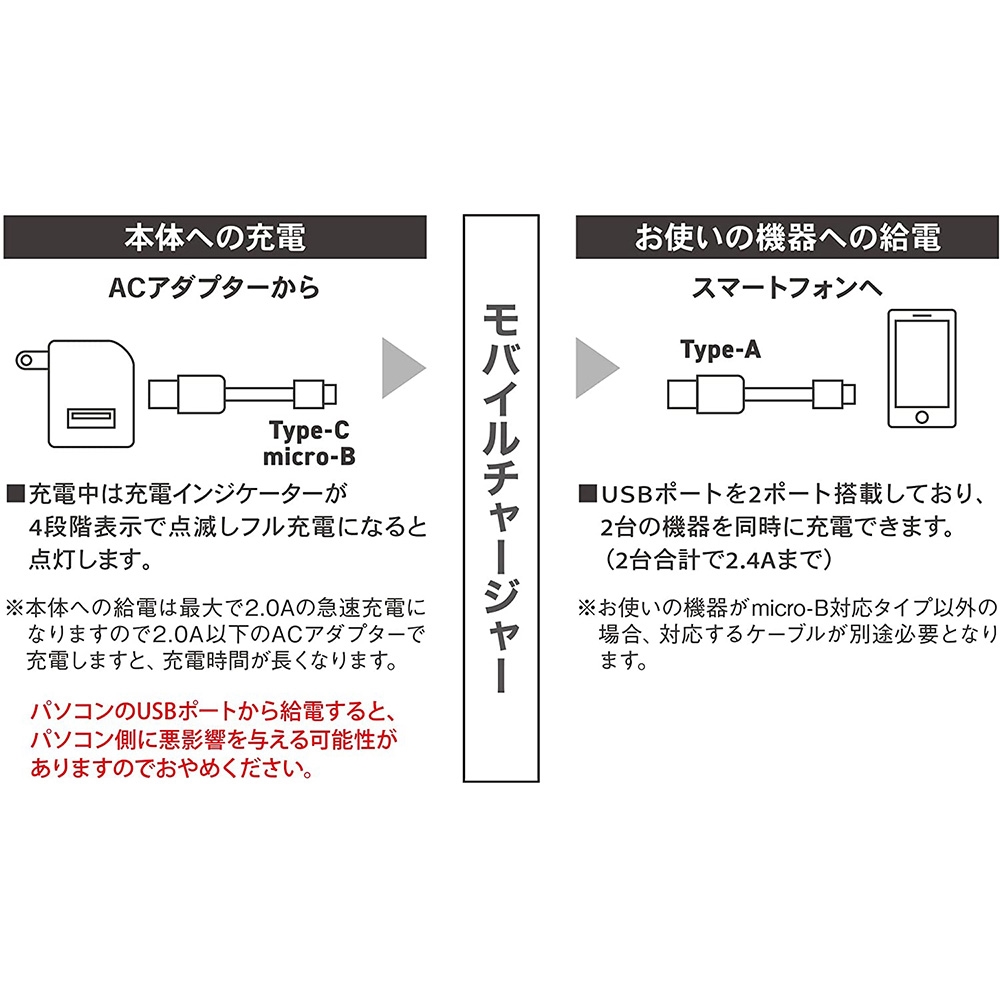 本体への充電

ACアダプターから

Type-C
micro-B

■充電中は充電インジケーターが4段階表示で点滅しフル充電になると点灯します。

※本体への給電は最大で2.0Aの急速充電になりますので2.0A以下のACアダプターで充電しますと、充電時間が長くなります。

パソコンのUSBポートから給電すると、パソコン側に悪影響を与える可能性がありますのでおやめください。

モバイルチャージャー

お使いの機器への給電

スマートフォンへ

Type-A

■USBポートを2ポート搭載しており、2台の機器を同時に充電できます。（2台合計で2.4Aまで）

※お使いの機器がmicro-B対応タイプ以外の場合、対応するケーブルが別途必要となります。