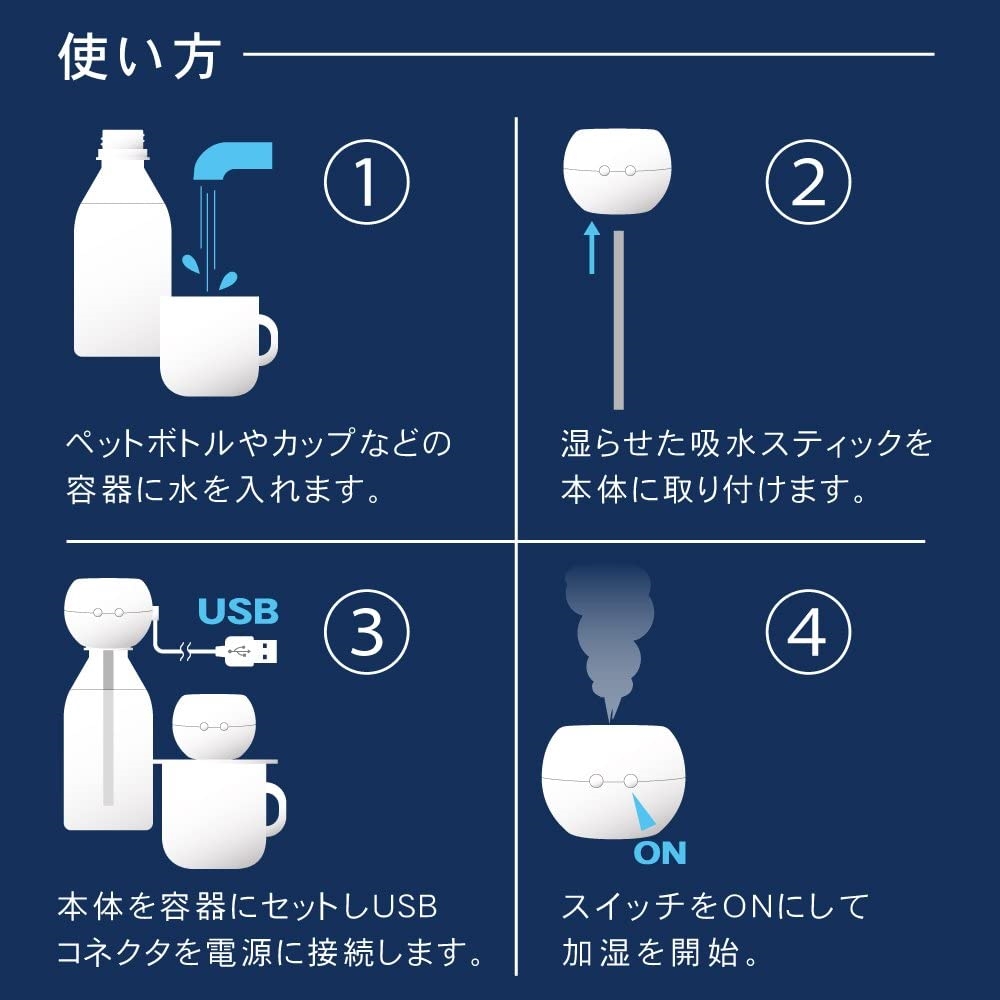 使い方

①

ペットボトルやカップなどの容器に水を入れます。

②

湿らせた吸水スティックを本体に取り付けます。

USB

③

本体を容器にセットしUSBコネクタを電源に接続します。

④

ON

スイッチをONにして加湿を開始。