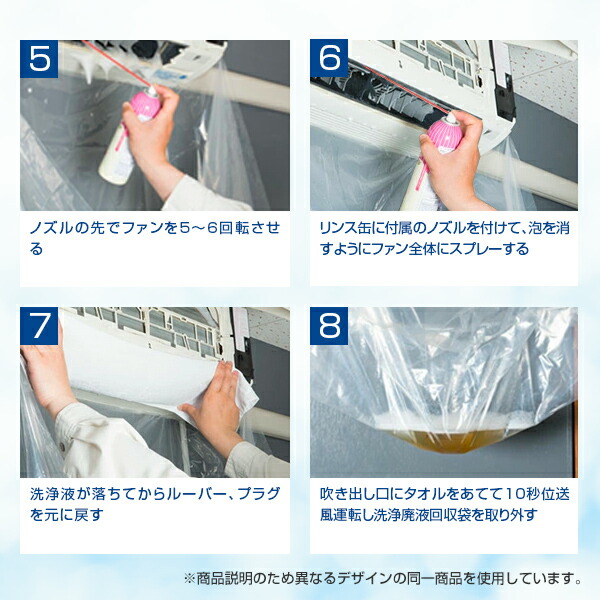 5

ノズルの先でファンを5～6回転させる

6

リンス缶に付属のノズルを付けて、泡を消すようにファン全体にスプレーする

7

洗浄液が落ちてからルーバー、プラグを元に戻す

8

吹き出し口にタオルをあてて10秒位送風運転し洗浄廃液回収袋を取り外す

※商品説明のため異なるデザインの同一商品を使用しています。