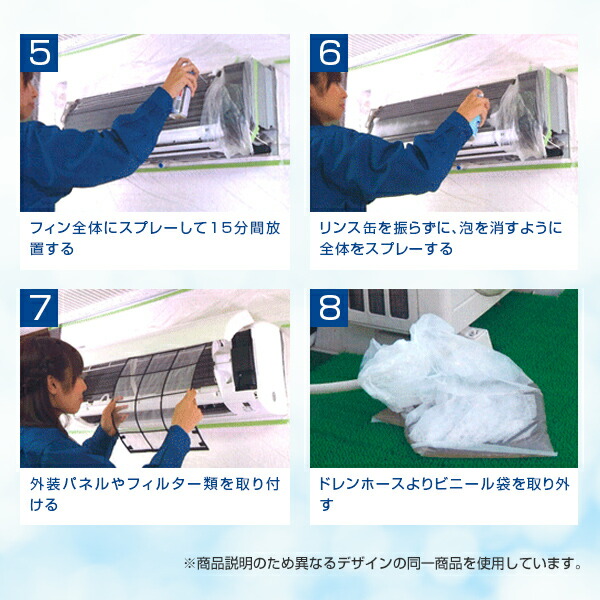 5

フィン全体にスプレーして15分間放置する

6

リンス缶を振らずに、泡を消すように全体をスプレーする

7

外装パネルやフィルター類を取り付ける

8

ドレンホースよりビニール袋を取り外す

※商品説明のため異なるデザインの同一商品を使用しています。