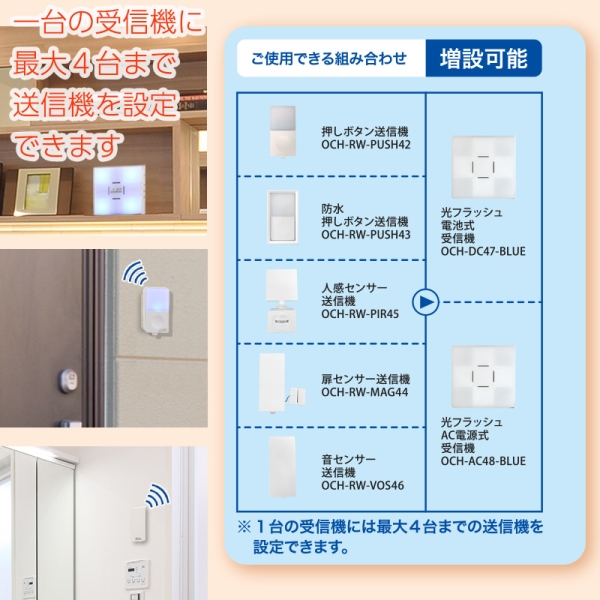 一台の受信機に
最大４台まで
送信機を設定
できます

ご使用できる組み合わせ
増設可能

押しボタン送信機
OCH-RW-PUSH42

防水
押しボタン送信機
OCH-RW-PUSH43

人感センサー
送信機
OCH-RW-PIR45

扉センサー送信機
OCH-RW-MAG44

音センサー
送信機
OCH-RW-VOS46

光フラッシュ
電池式
受信機
OCH-DC47-BLUE

光フラッシュ
AC電源式
受信機
OCH-AC48-BLUE

※１台の受信機には最大４台までの送信機を設定できます。