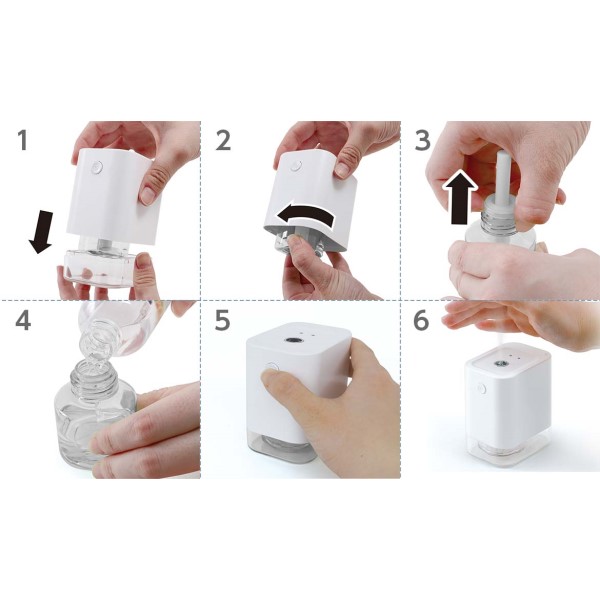 1
2
3
4
5
6