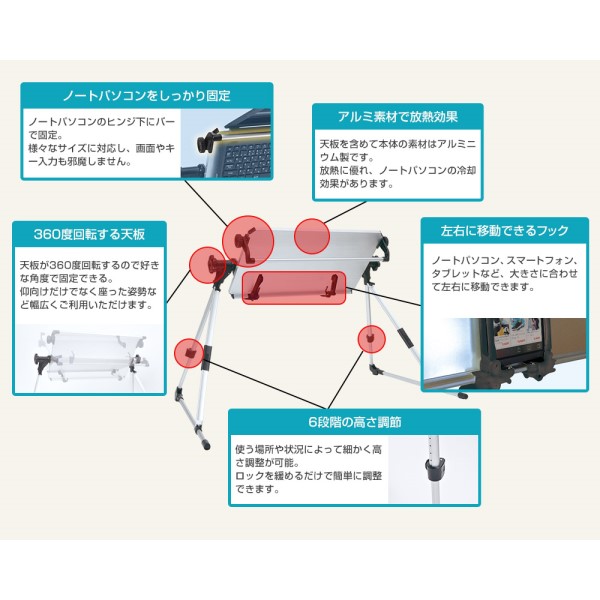 ノートパソコンをしっかり固定

ノートパソコンのヒンジ下にバーで固定。
様々なサイズに対応し、画面やキー入力も邪魔しません。

アルミ素材で放熱効果

天板を含めて本体の素材はアルミニウム製です。
放熱に優れ、ノートパソコンの冷却効果があります。

360度回転する天板

天板が360度回転するので好きな角度で固定できる。
仰向けだけでなく座った姿勢など幅広くご利用いただけます。

左右に移動できるフック

ノートパソコン、スマートフォン、タブレットなど、大きさに合わせて左右に移動できます。

6段階の高さ調節

使う場所や状況によって細かく高さ調整が可能。
ロックを緩めるだけで簡単に調整できます。