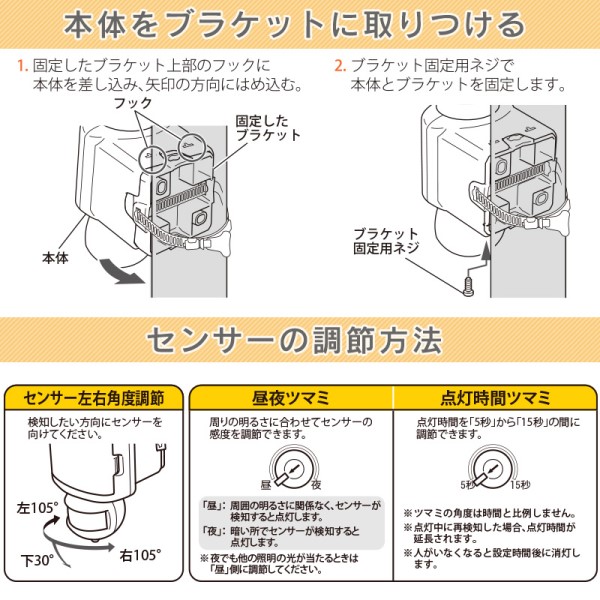 本体をブラケットに取りつける

1. 固定したブラケット上部のフックに本体を差し込み、矢印の方向にはめ込む。

フック

固定したブラケット

本体

2. ブラケット固定用ネジで本体とブラケットを固定します。

ブラケット固定用ネジ

センサーの調節方法

センサー左右角度調節

検知したい方向にセンサーを向けてください。

左105°

下30°

右105°

昼夜ツマミ

周りの明るさに合わせてセンサーの感度を調節できます。

昼

夜

「昼」：周囲の明るさに関係なく、センサーが検知すると点灯します。

「夜」：暗い所でセンサーが検知すると点灯します。

※夜でも他の照明の光が当たるときは「昼」側に調節してください。

点灯時間ツマミ

点灯時間を「5秒」から「15秒」の間に調節できます。

5秒

15秒

※ツマミの角度は時間と比例しません。

※点灯中に再検知した場合、点灯時間が延長されます。

※人がいなくなると設定時間後に消灯します。