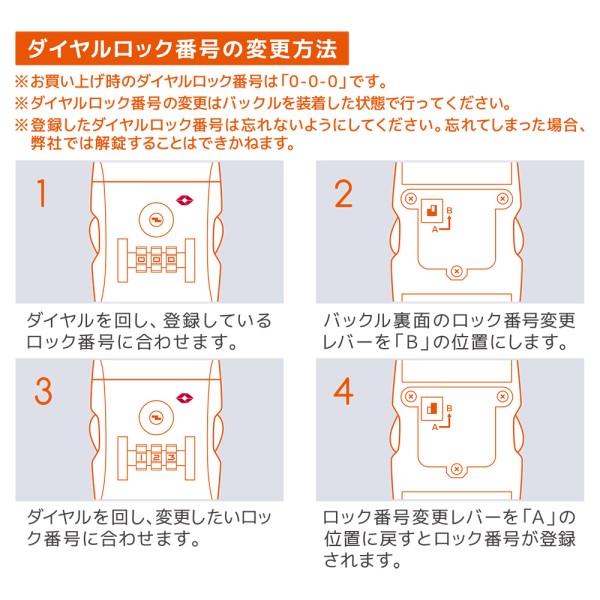 ダイヤルロック番号の変更方法

※お買い上げ時のダイヤルロック番号は「0-0-0」です。
※ダイヤルロック番号の変更はバックルを装着した状態で行ってください。
※登録したダイヤルロック番号は忘れないようにしてください。忘れてしまった場合、弊社では解錠することはできかねます。

1

0 0 0

ダイヤルを回し、登録しているロック番号に合わせます。

2

B
A

バックル裏面のロック番号変更レバーを「B」の位置にします。

3

1 2 3

ダイヤルを回し、変更したいロック番号に合わせます。

4

B
A

ロック番号変更レバーを「A」の位置に戻すとロック番号が登録されます。