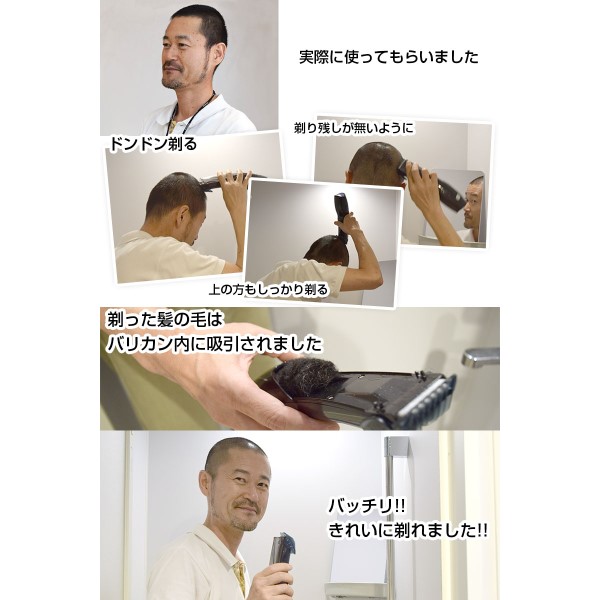 実際に使ってもらいました

ドンドン剃る

剃り残しが無いように

上の方もしっかり剃る

剃った髪の毛は
バリカン内に吸引されました

バッチリ!!
きれいに剃れました!!