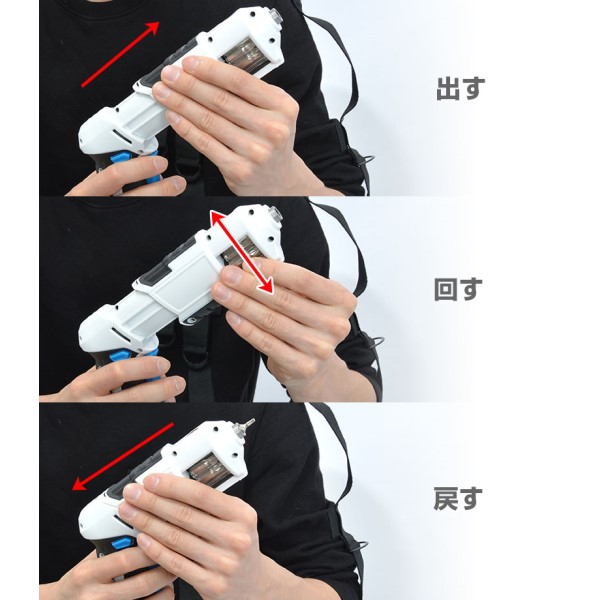 出す

回す

戻す