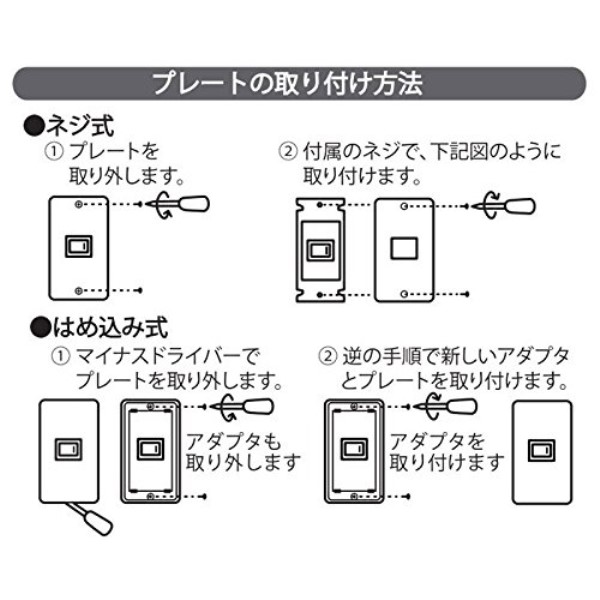 プレートの取り付け方法

●ネジ式

① プレートを取り外します。

② 付属のネジで、下記図のように取り付けます。

●はめ込み式

① マイナスドライバーでプレートを取り外します。

アダプタも取り外します

② 逆の手順で新しいアダプタとプレートを取り付けます。

アダプタを取り付けます