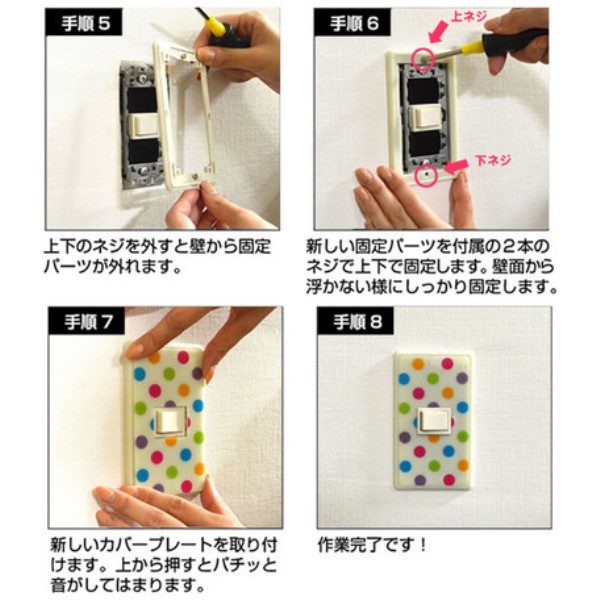 手順５

上下のネジを外すと壁から固定パーツが外れます。

手順６

上ネジ

下ネジ

新しい固定パーツを付属の２本のネジで上下で固定します。壁面から浮かない様にしっかり固定します。

手順７

新しいカバープレートを取り付けます。上から押すとパチッと音がしてはまります。

手順８

作業完了です！