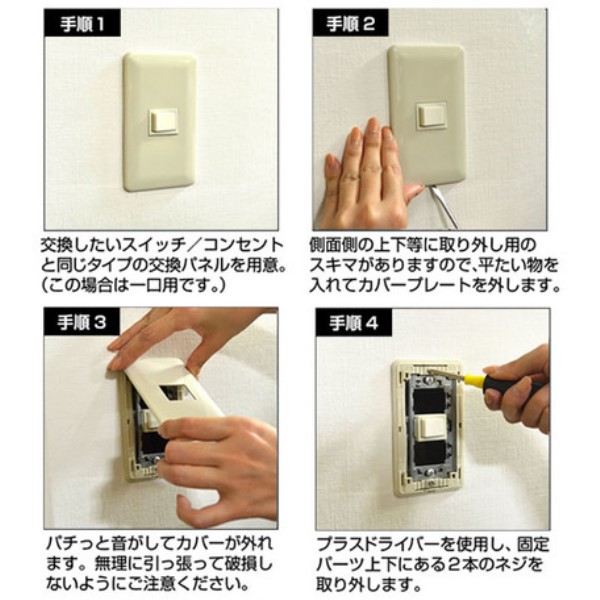 手順１

交換したいスイッチ／コンセントと同じタイプの交換パネルを用意。（この場合は一口用です。）

手順２

側面側の上下等に取り外し用のスキマがありますので、平たい物を入れてカバープレートを外します。

手順３

パチっと音がしてカバーが外れます。無理に引っ張って破損しないようにご注意ください。

手順４

プラスドライバーを使用し、固定パーツ上下にある２本のネジを取り外します。