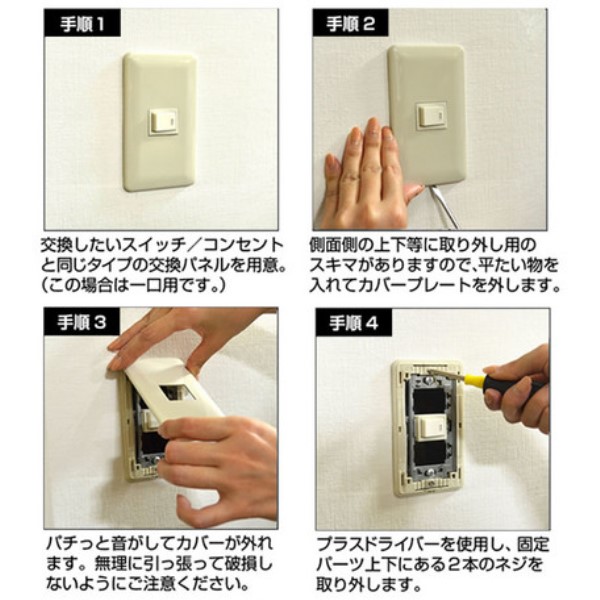 手順１

交換したいスイッチ／コンセントと同じタイプの交換パネルを用意。（この場合は一口用です。）

手順２

側面側の上下等に取り外し用のスキマがありますので、平たい物を入れてカバープレートを外します。

手順３

パチっと音がしてカバーが外れます。無理に引っ張って破損しないようにご注意ください。

手順４

プラスドライバーを使用し、固定パーツ上下にある２本のネジを取り外します。