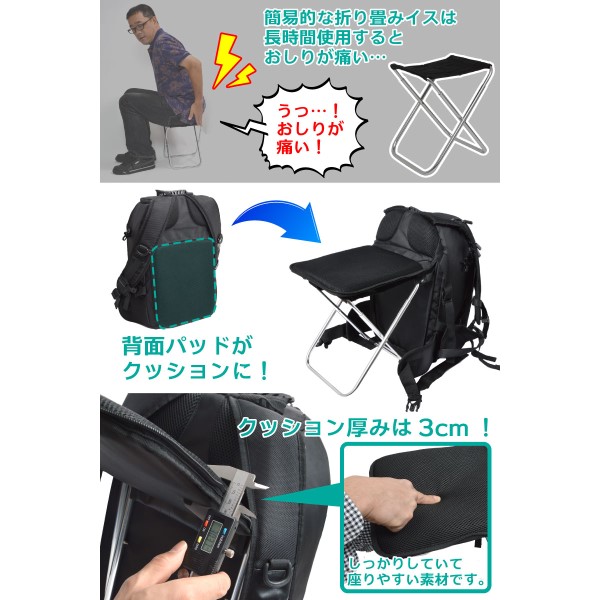 簡易的な折り畳みイスは長時間使用するとおしりが痛い…

うっ…！おしりが痛い！

背面パッドがクッションに！

クッション厚みは 3cm ！

しっかりしていて座りやすい素材です。