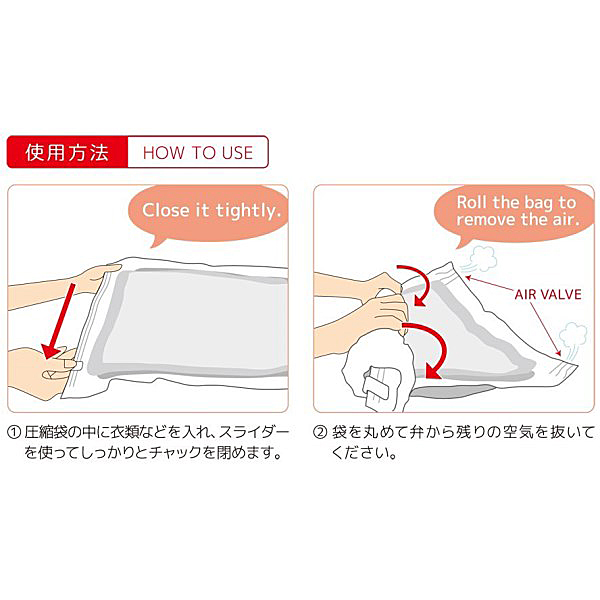 使用方法 HOW TO USE

Close it tightly.

① 圧縮袋の中に衣類などを入れ、スライダーを使ってしっかりとチャックを閉めます。

Roll the bag to remove the air.

AIR VALVE

② 袋を丸めて弁から残りの空気を抜いてください。